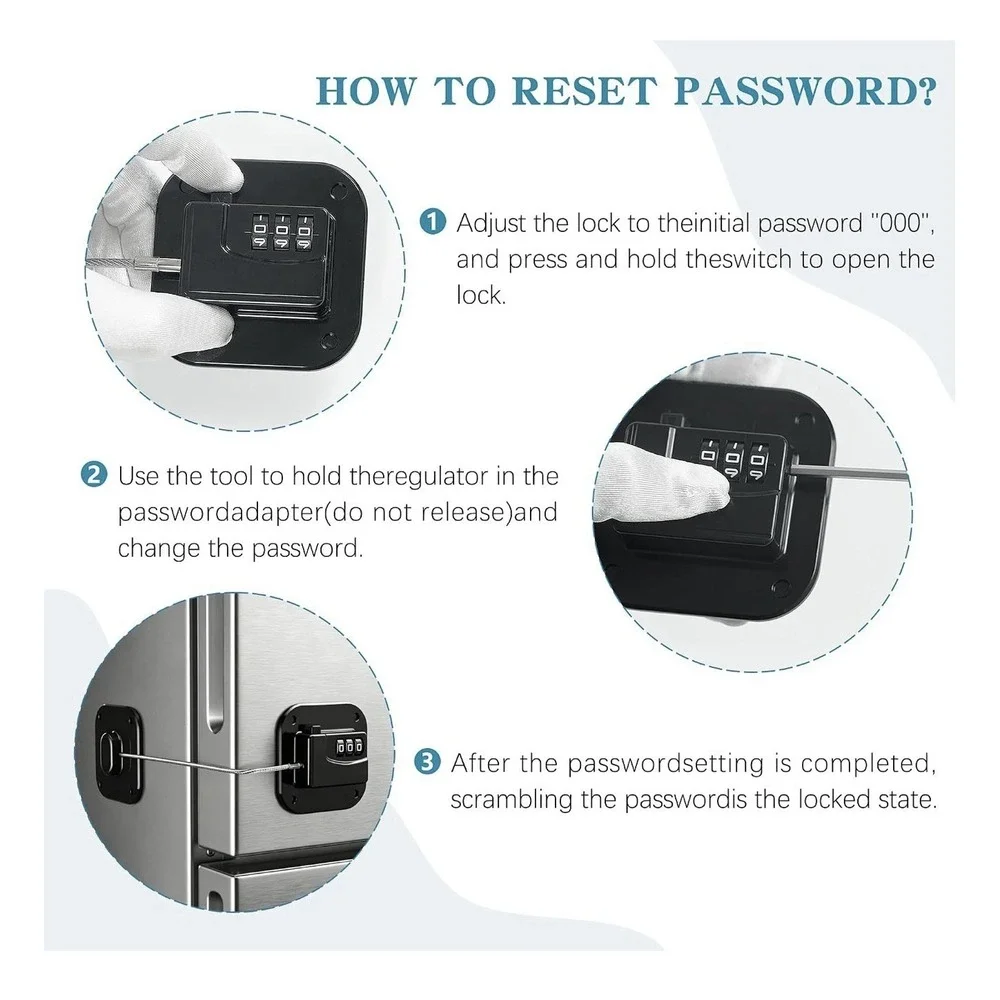 HOW TO RESET PASSWORD?

1 Adjust the lock to theinitial password "000", and press and hold theswitch to open the lock.

2 Use the tool to hold theregulator in the passwordadapter(do not release)and change the password.

3 After the passwordsetting is completed, scrambling the passwordis the locked state.